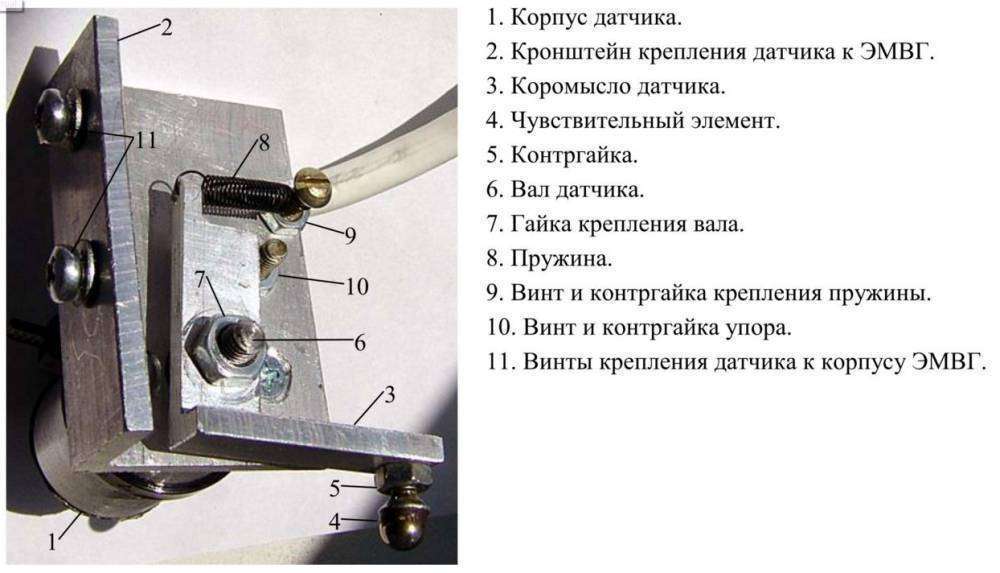 2
11
8
9
10
7
6
3
5
4
1

1. Корпус датчика.
2. Кронштейн крепления датчика к ЭМВГ.
3. Коромысло датчика.
4. Чувствительный элемент.
5. Контргайка.
6. Вал датчика.
7. Гайка крепления вала.
8. Пружина.
9. Винт и контргайка крепления пружины.
10. Винт и контргайка упора.
11. Винты крепления датчика к корпусу ЭМВГ.