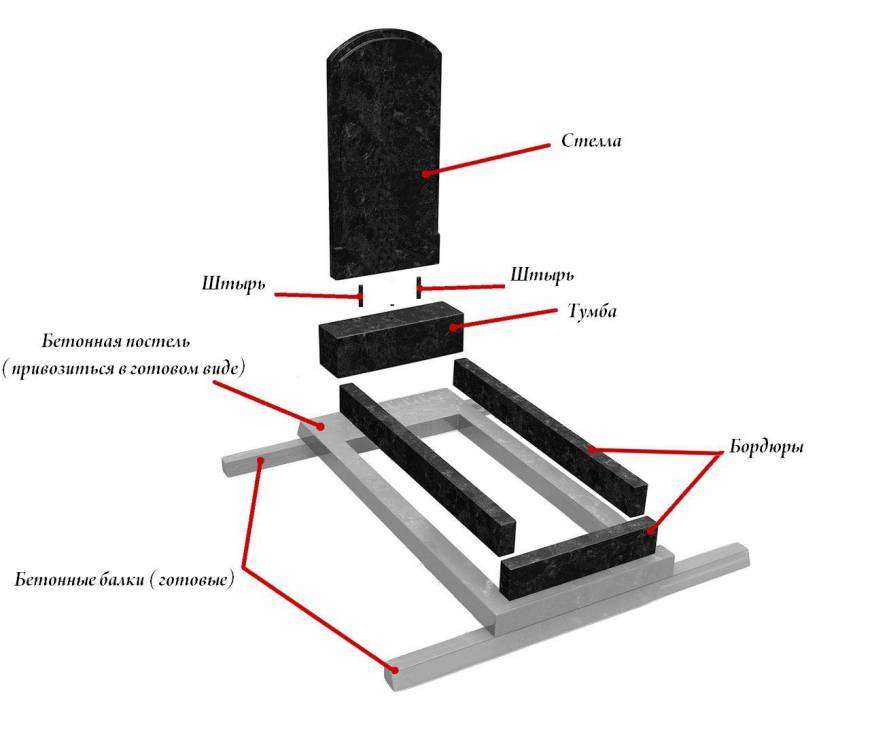 Стелла

Штырь

Штырь

Тумба

Бетонная постель
( привозиться в готовом виде)

Бордюры

Бетонные балки ( готовые)