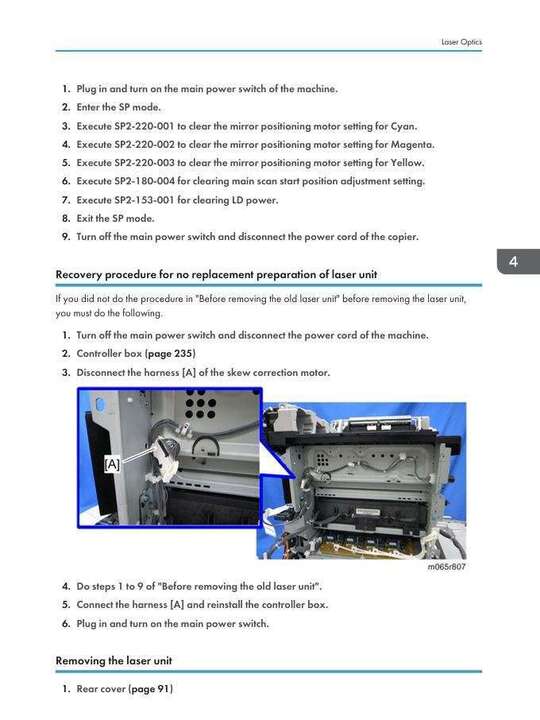 Laser Optics

1. Plug in and turn on the main power switch of the machine.
2. Enter the SP mode.
3. Execute SP2-220-001 to clear the mirror positioning motor setting for Cyan.
4. Execute SP2-220-002 to clear the mirror positioning motor setting for Magenta.
5. Execute SP2-220-003 to clear the mirror positioning motor setting for Yellow.
6. Execute SP2-180-004 for clearing main scan start position adjustment setting.
7. Execute SP2-153-001 for clearing LD power.
8. Exit the SP mode.
9. Turn off the main power switch and disconnect the power cord of the copier.

4

Recovery procedure for no replacement preparation of laser unit

If you did not do the procedure in "Before removing the old laser unit" before removing the laser unit, you must do the following.

1. Turn off the main power switch and disconnect the power cord of the machine.
2. Controller box (page 235)
3. Disconnect the harness [A] of the skew correction motor.

[A]

m065r807

4. Do steps 1 to 9 of "Before removing the old laser unit".
5. Connect the harness [A] and reinstall the controller box.
6. Plug in and turn on the main power switch.

Removing the laser unit

1. Rear cover (page 91)