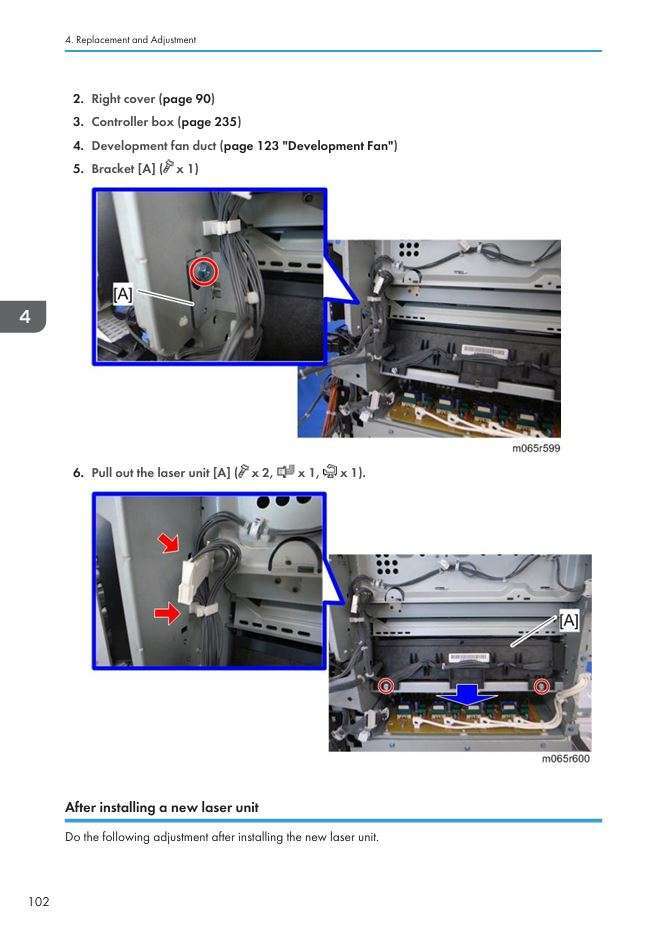 4. Replacement and Adjustment

2. Right cover (page 90)
3. Controller box (page 235)
4. Development fan duct (page 123 "Development Fan")
5. Bracket [A] ( x 1)

[A]

4

m065r599

6. Pull out the laser unit [A] ( x 2,  x 1,  x 1).

[A]

m065r600

After installing a new laser unit

Do the following adjustment after installing the new laser unit.

102